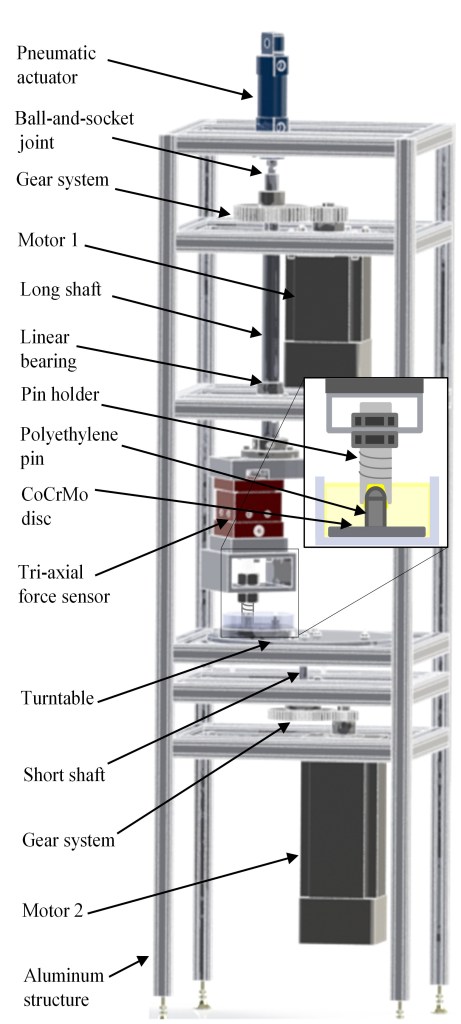 Pneumatic actuator

Ball-and-socket joint

Gear system

Motor 1

Long shaft

Linear bearing

Pin holder

Polyethylene pin

CoCrMo disc

Tri-axial force sensor

Turntable

Short shaft

Gear system

Motor 2

Aluminum structure